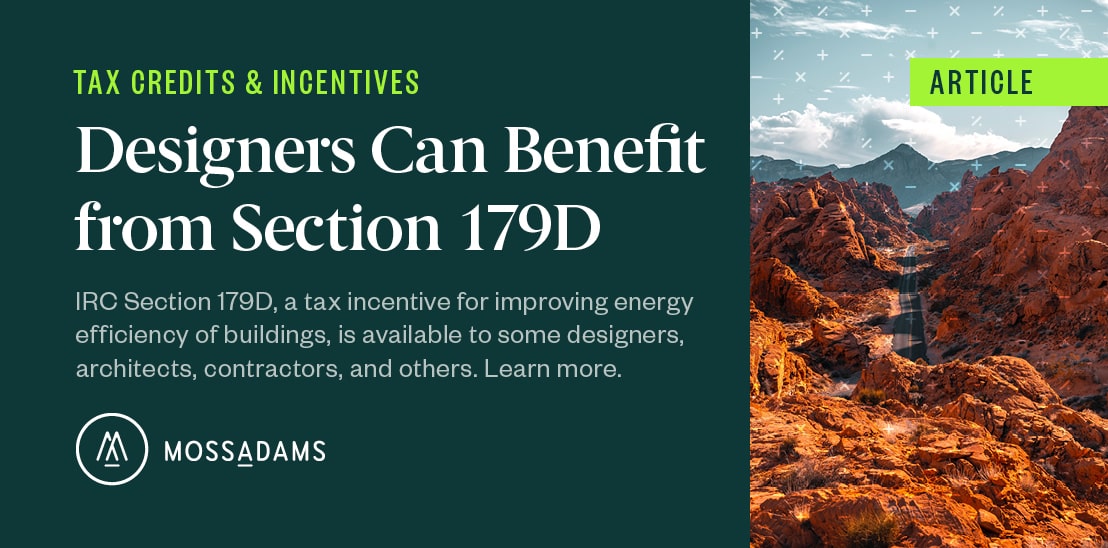 TAX CREDITS & INCENTIVES

Designers Can Benefit from Section 179D

IRC Section 179D, a tax incentive for improving energy efficiency of buildings, is available to some designers, architects, contractors, and others. Learn more.

MOSSADAMS

ARTICLE